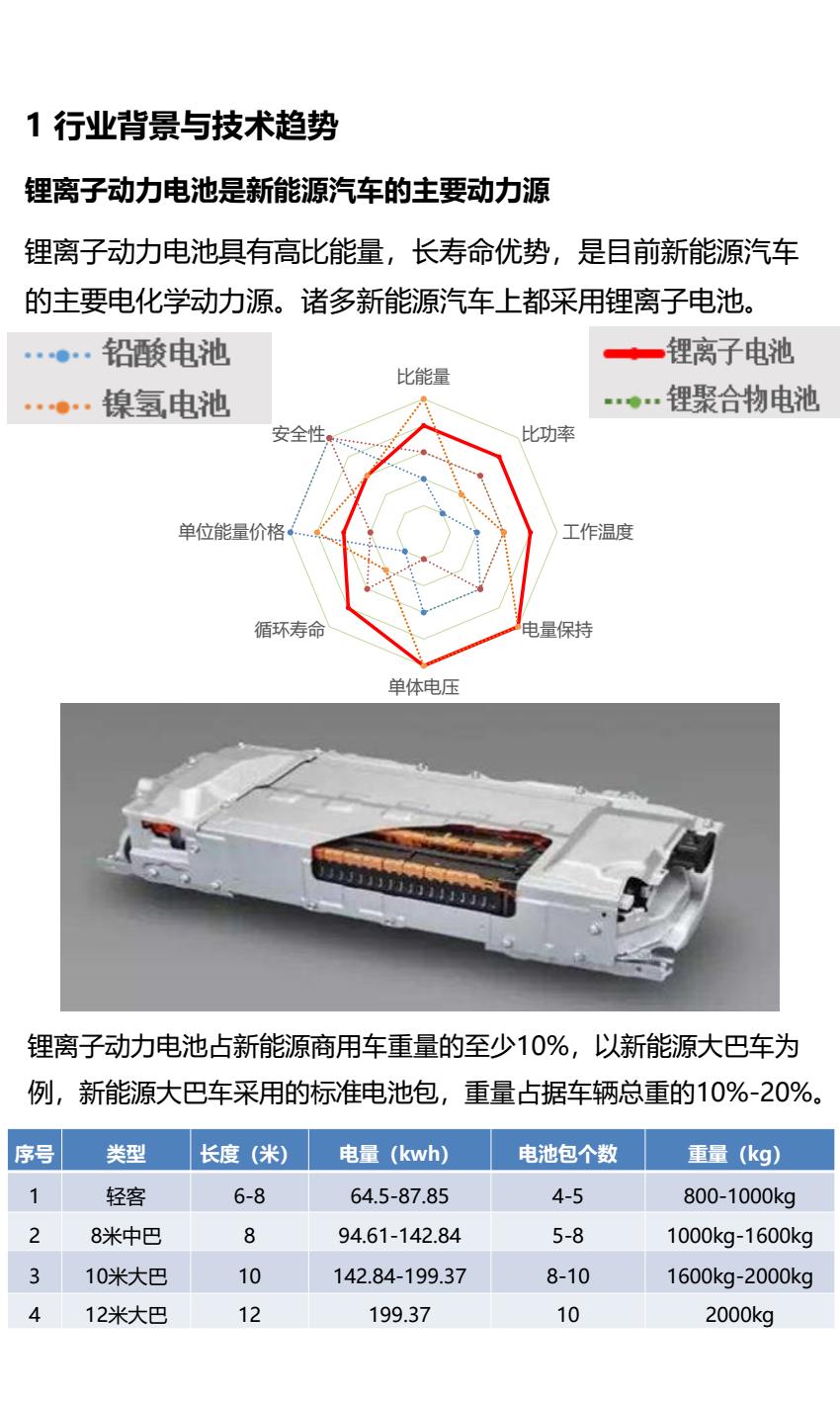 1 行业背景与技术趋势

锂离子动力电池是新能源汽车的主要动力源

锂离子动力电池具有高比能量，长寿命优势，是目前新能源汽车的主要电化学动力源。诸多新能源汽车上都采用锂离子电池。

铅酸电池
镍氢电池
锂离子电池
锂聚合物电池

比能量
比功率
工作温度
电量保持
单体电压
循环寿命
单位能量价格
安全性

锂离子动力电池占新能源商用车重量的至少10%，以新能源大巴车为例，新能源大巴车采用的标准电池包，重量占据车辆总重的10%-20%。

| 序号 | 类型 | 长度（米） | 电量（kwh） | 电池包个数 | 重量（kg） |
|---|---|---|---|---|---|
| 1 | 轻客 | 6-8 | 64.5-87.85 | 4-5 | 800-1000kg |
| 2 | 8米中巴 | 8 | 94.61-142.84 | 5-8 | 1000kg-1600kg |
| 3 | 10米大巴 | 10 | 142.84-199.37 | 8-10 | 1600kg-2000kg |
| 4 | 12米大巴 | 12 | 199.37 | 10 | 2000kg |