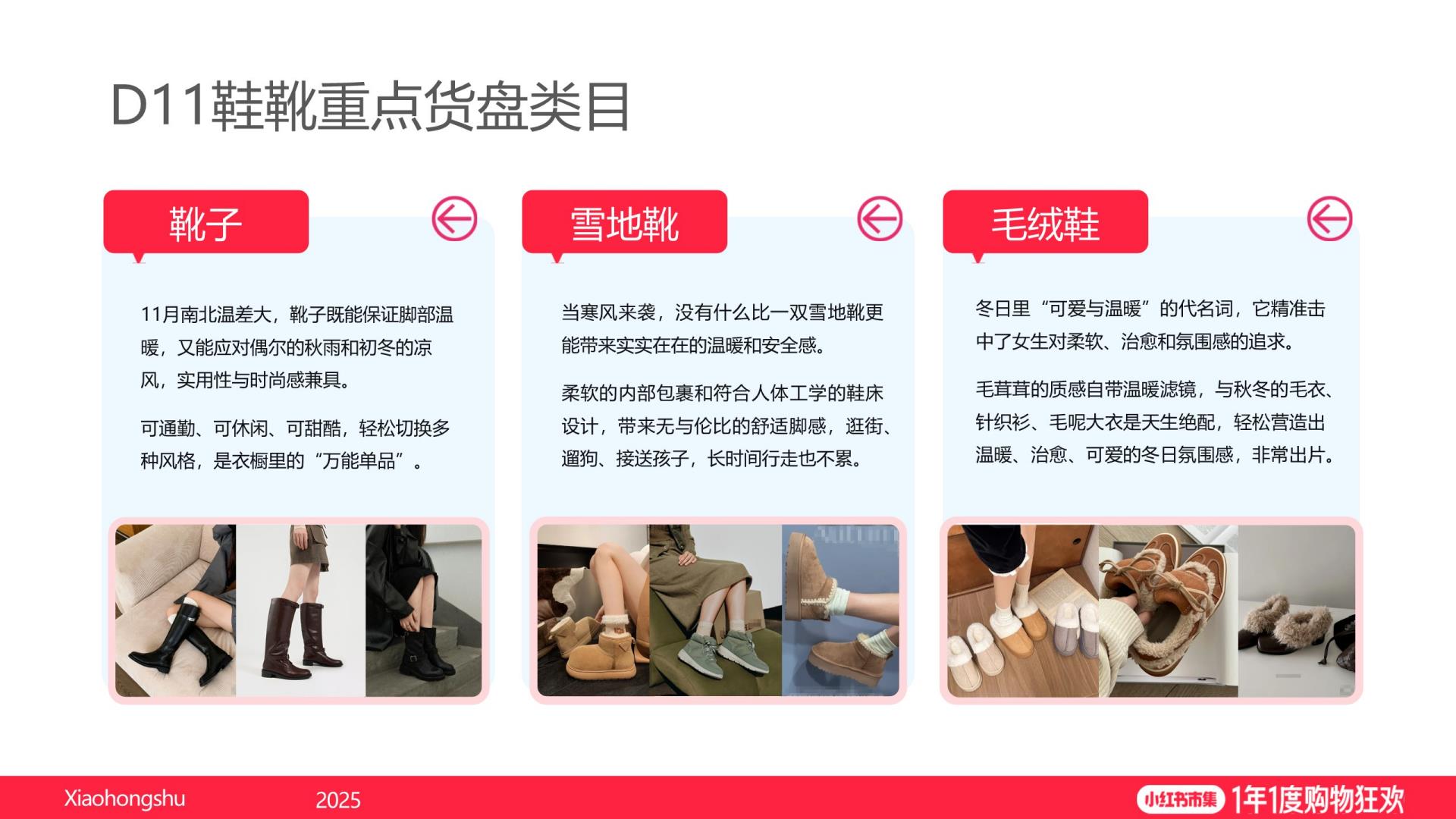 D11鞋靴重点货盘类目

靴子

11月南北温差大，靴子既能保证脚部温暖，又能应对偶尔的秋雨和初冬的凉风，实用性与时尚感兼具。

可通勤、可休闲、可甜酷，轻松切换多种风格，是衣橱里的“万能单品”。

雪地靴

当寒风来袭，没有什么比一双雪地靴更能带来实实在在的温暖和安全感。

柔软的内部包裹和符合人体工学的鞋床设计，带来无与伦比的舒适脚感，逛街、遛狗、接送孩子，长时间行走也不累。

毛绒鞋

冬日里“可爱与温暖”的代名词，它精准击中了女生对柔软、治愈和氛围感的追求。

毛茸茸的质感自带温暖滤镜，与秋冬的毛衣、针织衫、毛呢大衣是天生绝配，轻松营造出温暖、治愈、可爱的冬日氛围感，非常出片。

Xiaohongshu 2025

小红书市集 1年1度购物狂欢